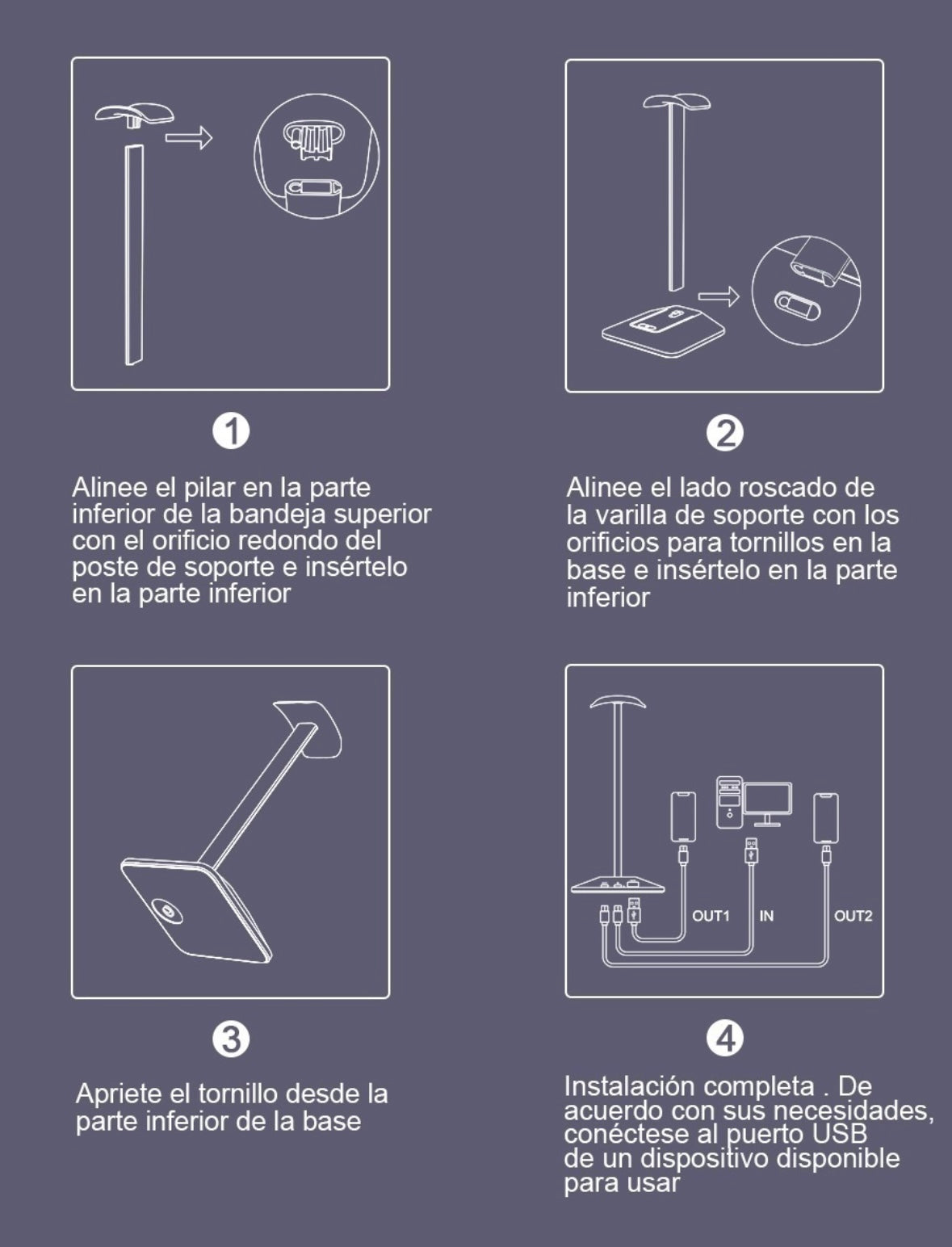 1

Alinee el pilar en la parte inferior de la bandeja superior con el orificio redondo del poste de soporte e insértelo en la parte inferior

2

Alinee el lado roscado de la varilla de soporte con los orificios para tornillos en la base e insértelo en la parte inferior

3

Apriete el tornillo desde la parte inferior de la base

OUT1 IN OUT2

4

Instalación completa . De acuerdo con sus necesidades, conéctese al puerto USB de un dispositivo disponible para usar