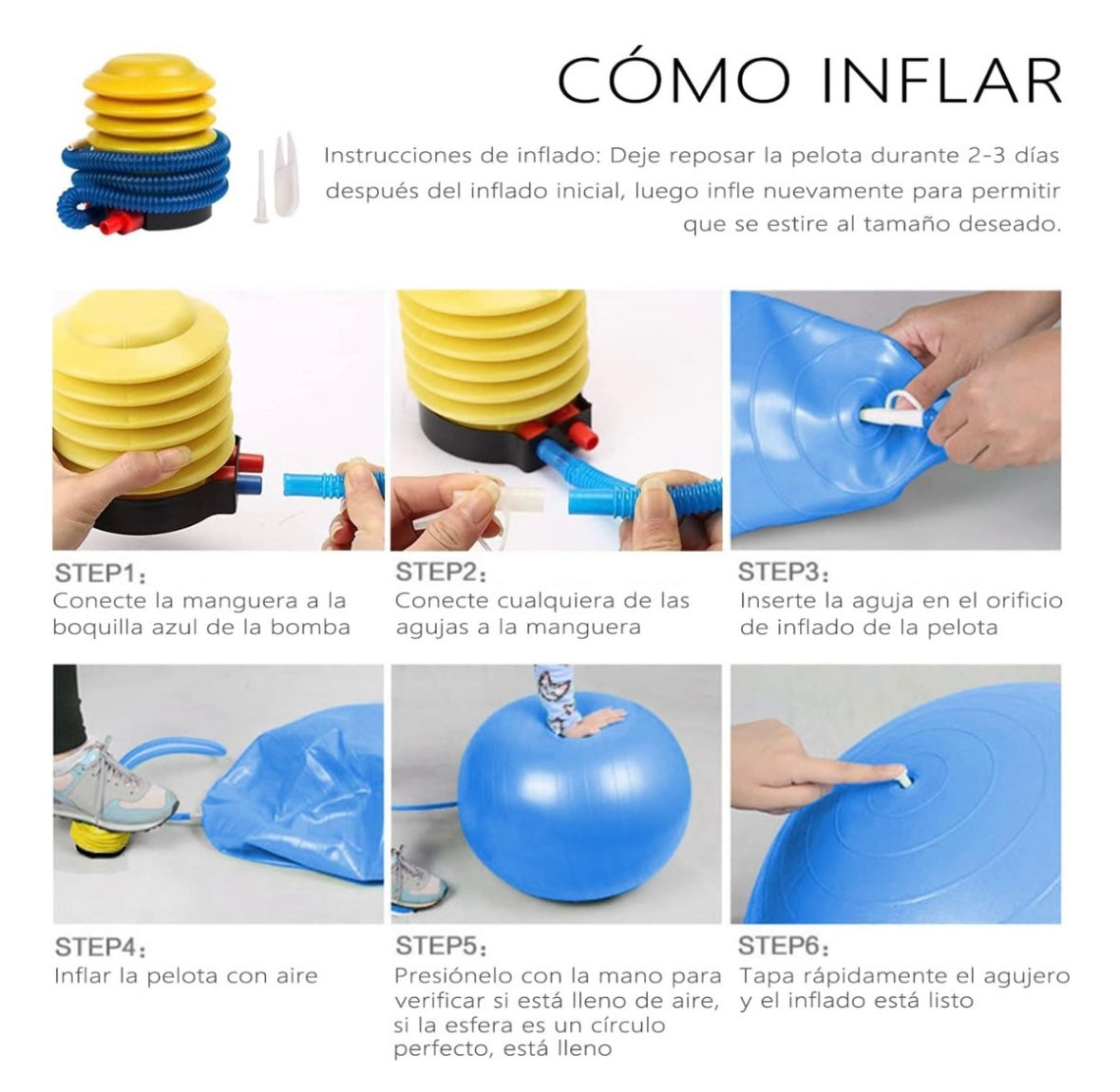 CÓMO INFLAR

Instrucciones de inflado: Deje reposar la pelota durante 2-3 días después del inflado inicial, luego infle nuevamente para permitir que se estire al tamaño deseado.

STEP1:
Conecte la manguera a la boquilla azul de la bomba

STEP2:
Conecte cualquiera de las agujas a la manguera

STEP3:
Inserte la aguja en el orificio de inflado de la pelota

STEP4:
Inflar la pelota con aire

STEP5:
Presiónelo con la mano para verificar si está lleno de aire, si la esfera es un círculo perfecto, está lleno

STEP6:
Tapa rápidamente el agujero y el inflado está listo